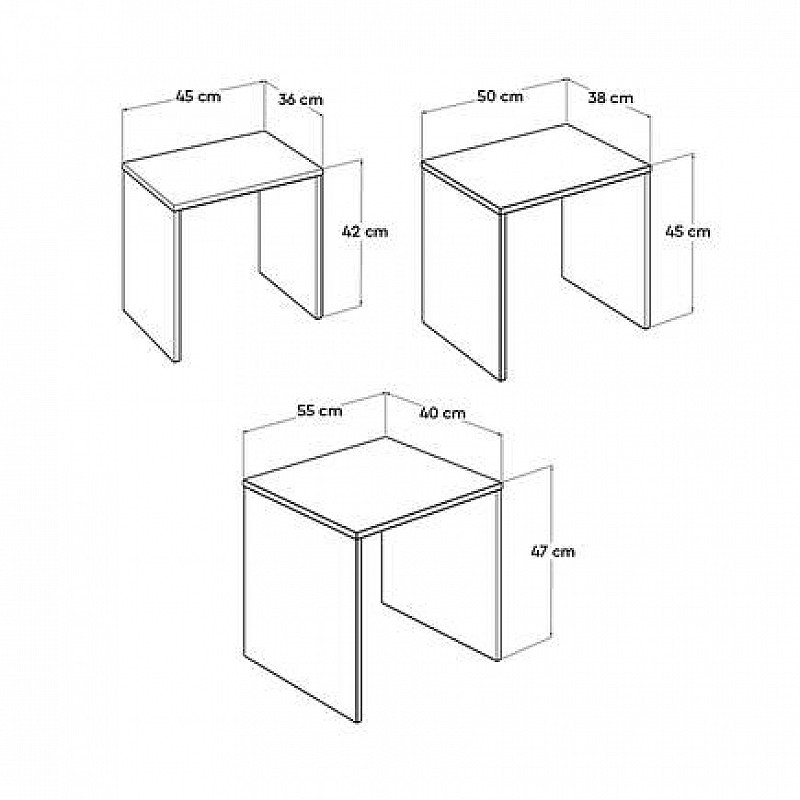 45 cm
36 cm
42 cm

50 cm
38 cm
45 cm

55 cm
40 cm
47 cm