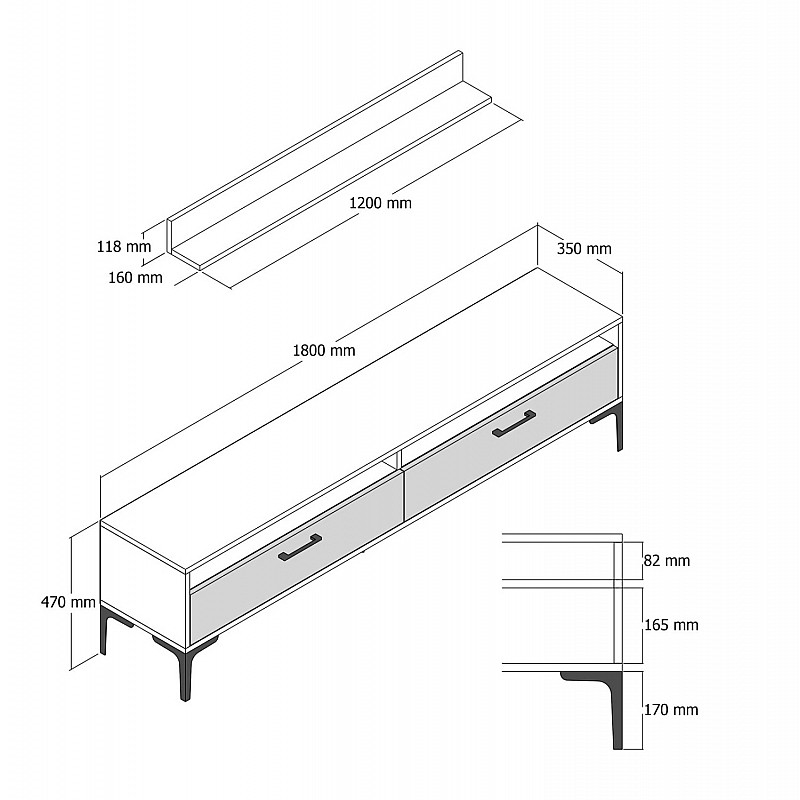 1200 mm
118 mm
160 mm
350 mm
1800 mm
470 mm
82 mm
165 mm
170 mm