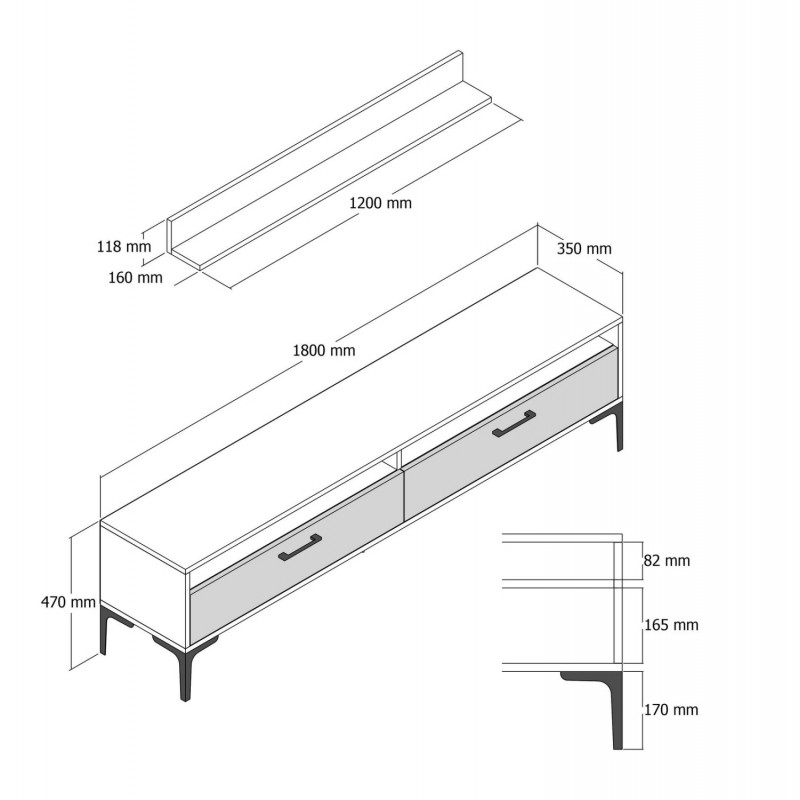 1200 mm
118 mm
160 mm
350 mm
1800 mm
470 mm
82 mm
165 mm
170 mm