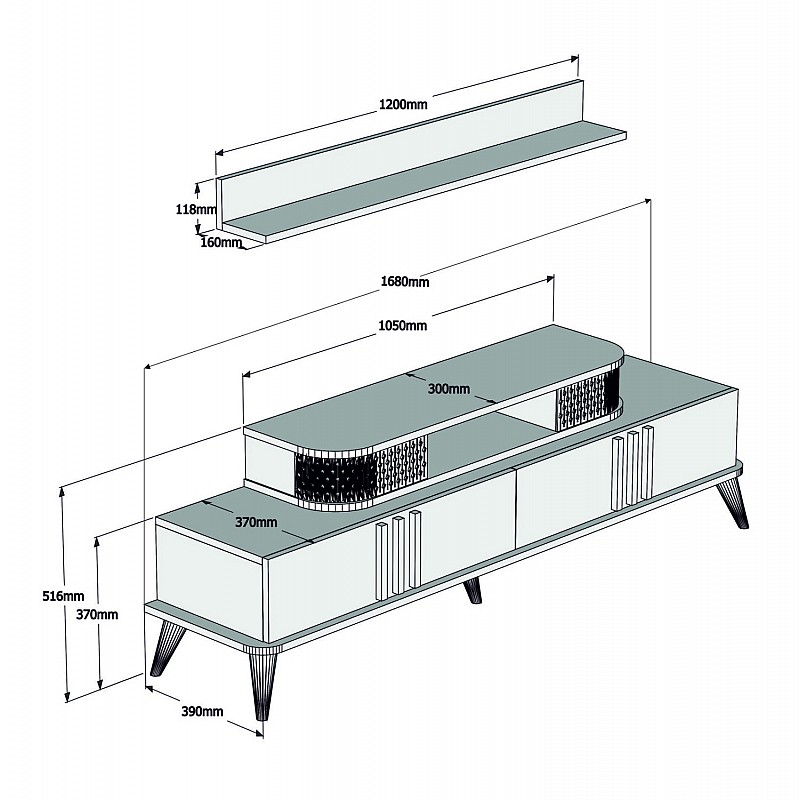 1200mm
118mm
160mm
1680mm
1050mm
300mm
370mm
516mm
370mm
390mm