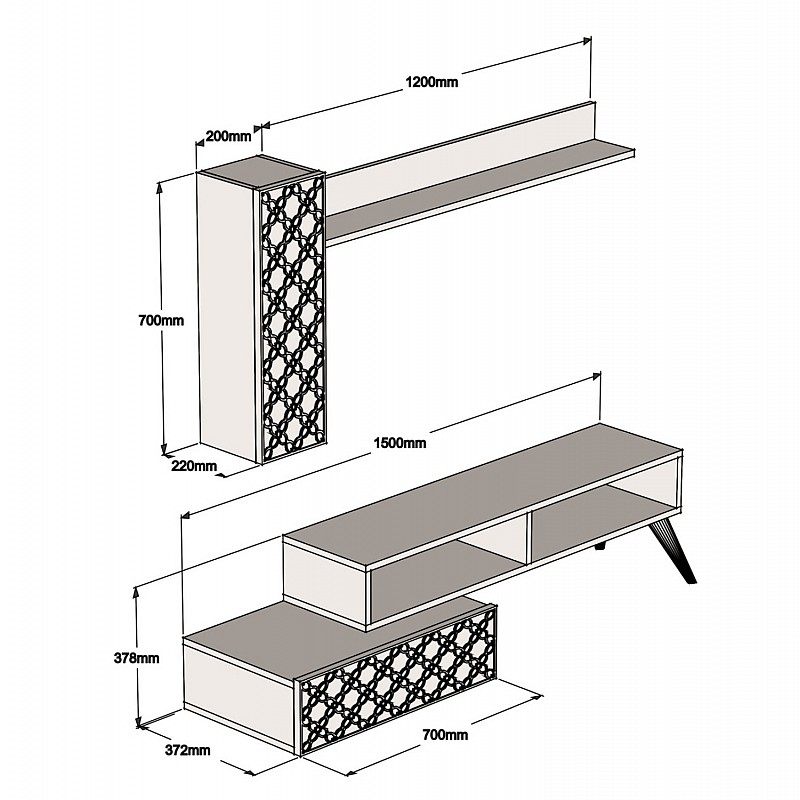 1200mm
200mm
700mm
220mm
1500mm
378mm
372mm
700mm