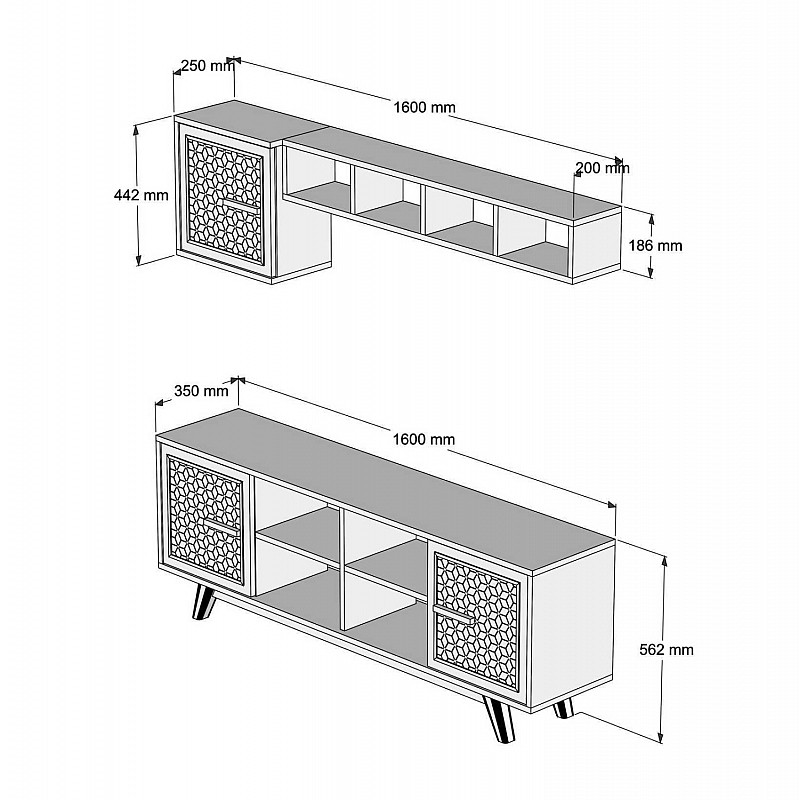 250 mm
1600 mm
200 mm
442 mm
186 mm

350 mm
1600 mm
562 mm