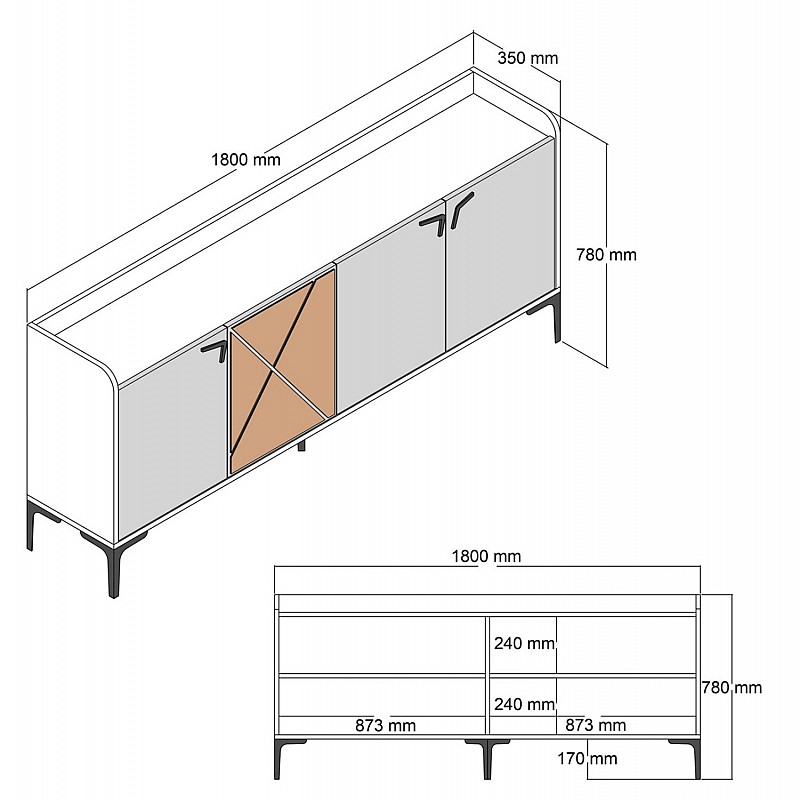 350 mm

1800 mm

780 mm

1800 mm

240 mm

240 mm

780 mm

873 mm

873 mm

170 mm